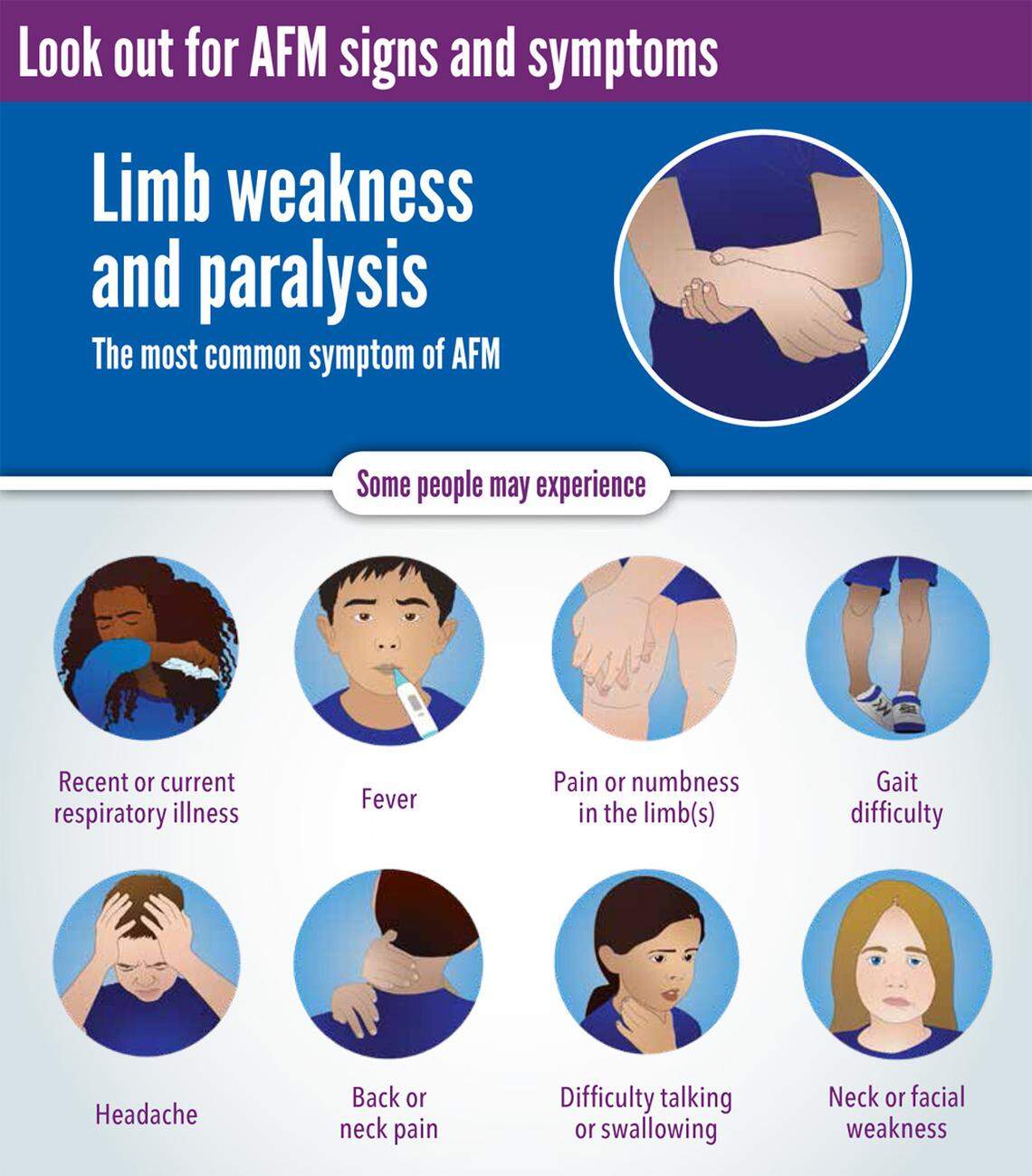 Look out for AFM signs and symptoms

Limb weakness and paralysis

The most common symptom of AFM

Some people may experience

Recent or current respiratory illness

Fever

Pain or numbness in the limb(s)

Gait difficulty

Headache

Back or neck pain

Difficulty talking or swallowing

Neck or facial weakness