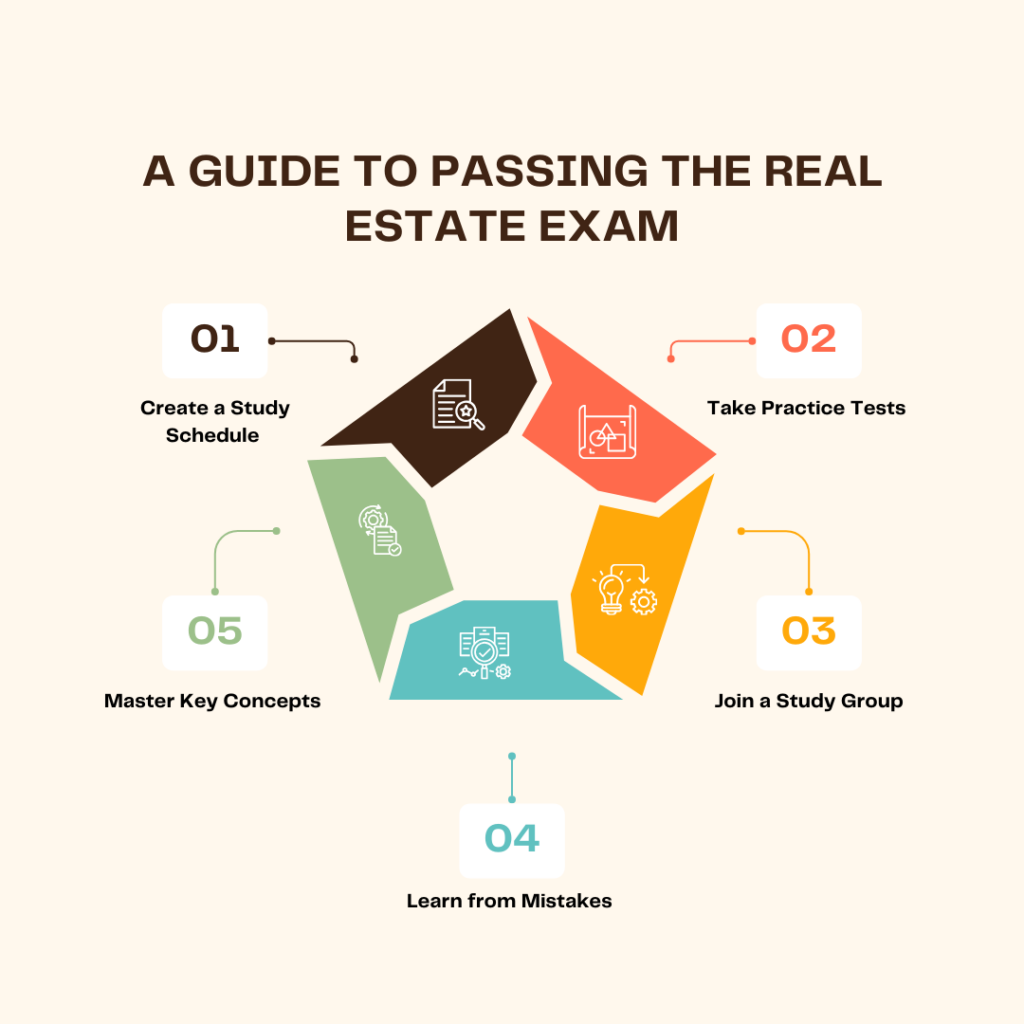 A GUIDE TO PASSING THE REAL ESTATE EXAM

01
Create a Study Schedule

02
Take Practice Tests

03
Join a Study Group

04
Learn from Mistakes

05
Master Key Concepts